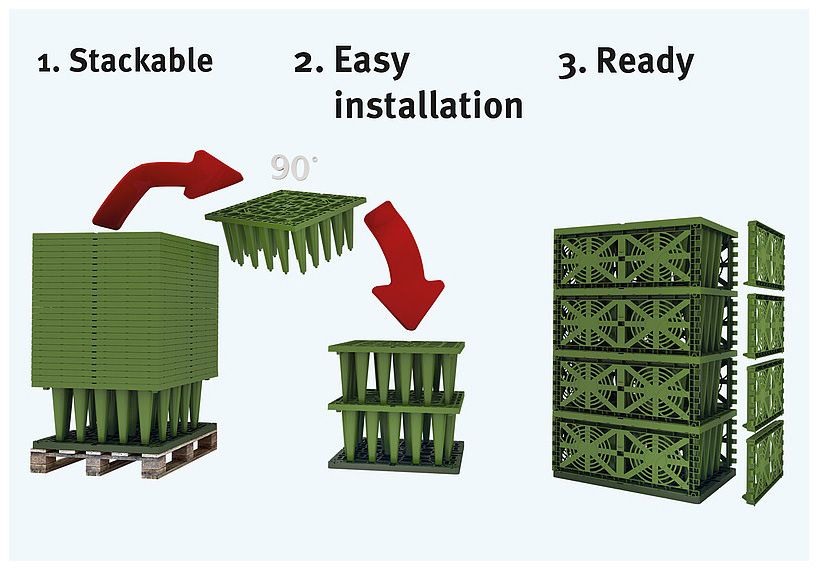 1. Stackable

2. Easy installation

3. Ready

90°